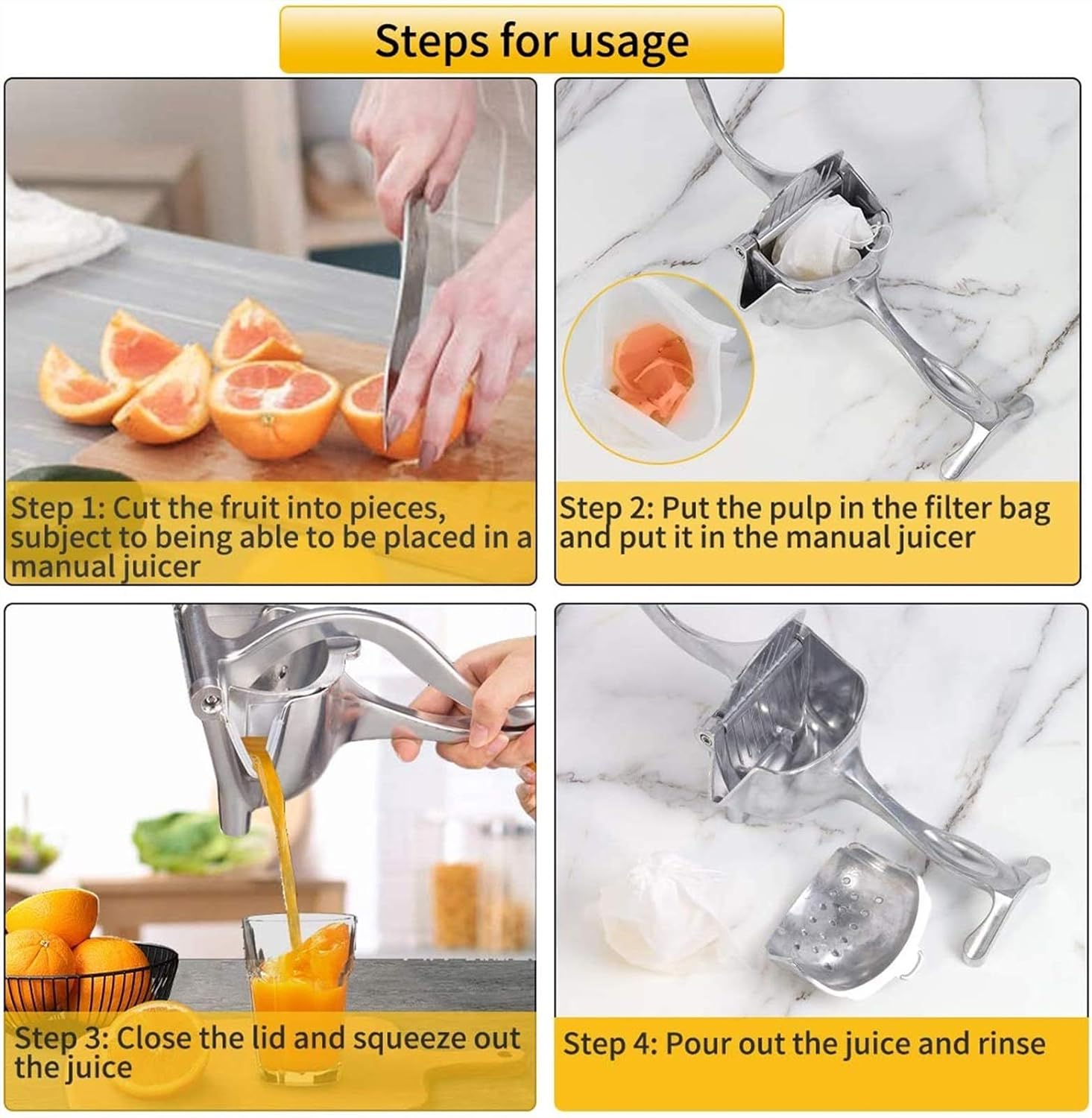 Steps for usage

Step 1: Cut the fruit into pieces, subject to being able to be placed in a manual juicer

Step 2: Put the pulp in the filter bag and put it in the manual juicer

Step 3: Close the lid and squeeze out the juice

Step 4: Pour out the juice and rinse