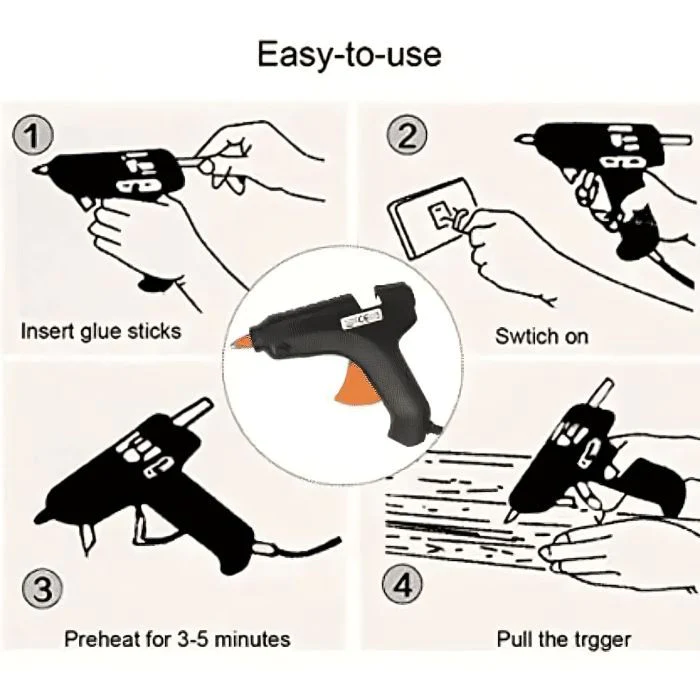 Easy-to-use

1

Insert glue sticks

2

Swtich on

CE

3

Preheat for 3-5 minutes

4

Pull the trgger