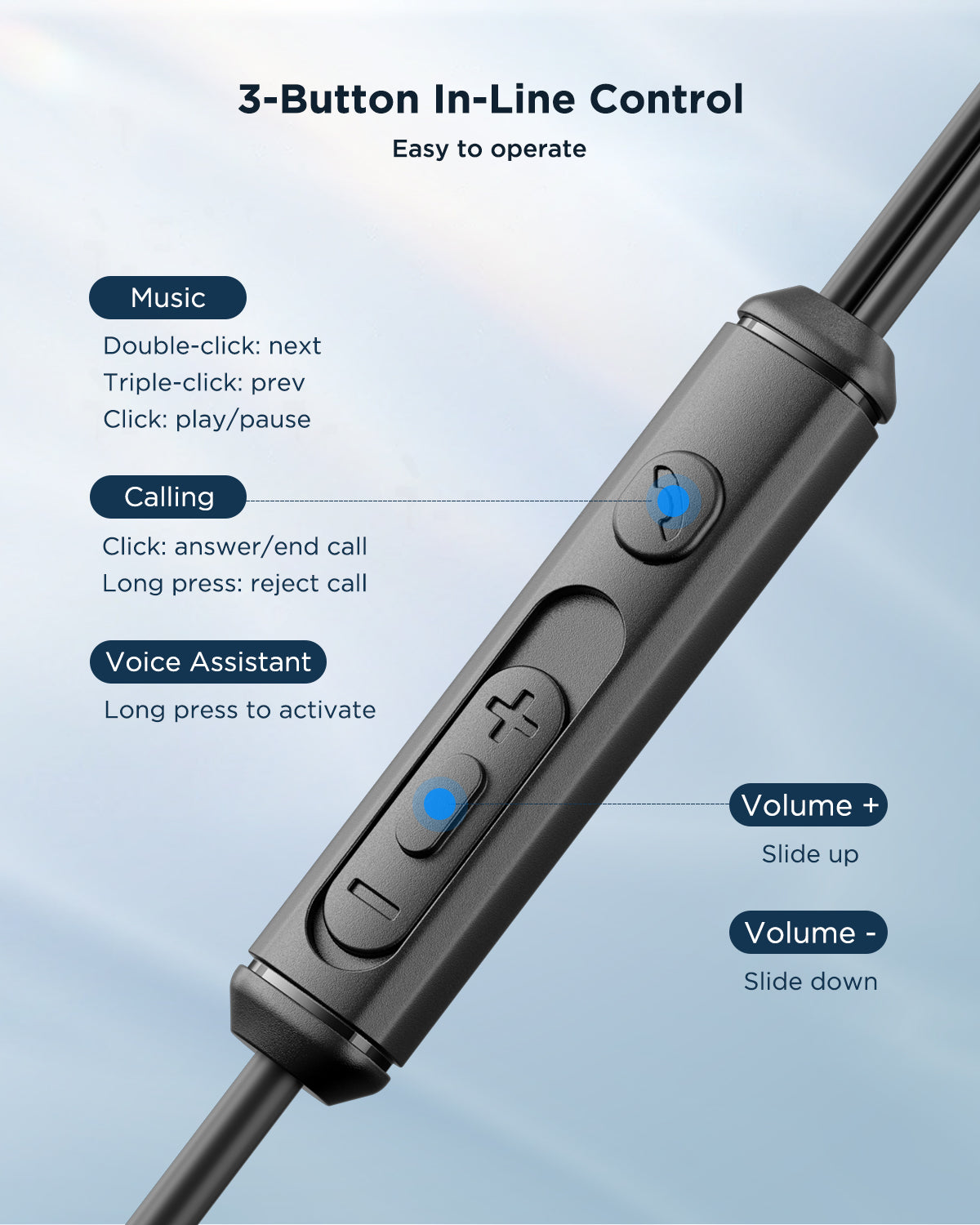 3-Button In-Line Control

Easy to operate

Music

Double-click: next
Triple-click: prev
Click: play/pause

Calling

Click: answer/end call
Long press: reject call

Voice Assistant

Long press to activate

Volume +

Slide up

Volume -

Slide down