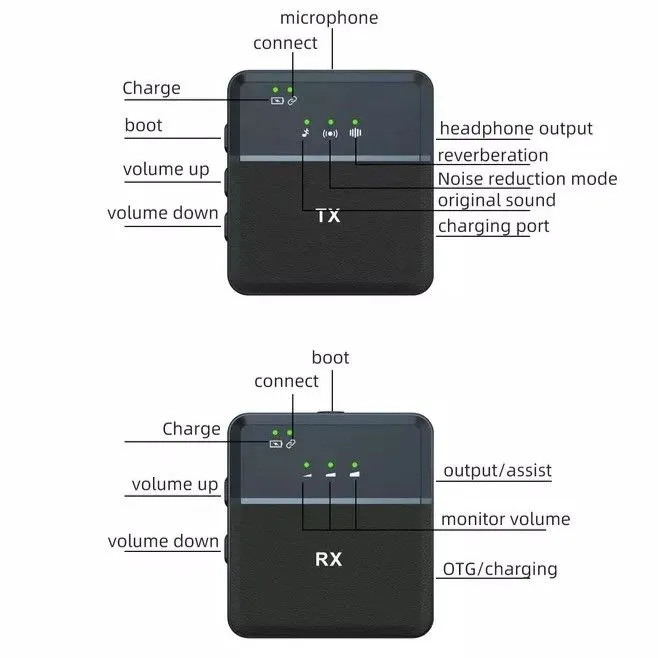 microphone
connect
Charge
boot
volume up
volume down
headphone output
reverberation
Noise reduction mode
original sound
charging port
TX

boot
connect
Charge
volume up
volume down
output/assist
monitor volume
OTG/charging
RX