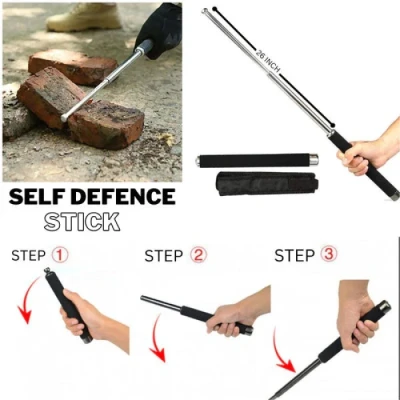 26 INCH

SELF DEFENCE
STICK

STEP ①

STEP ②

STEP ③