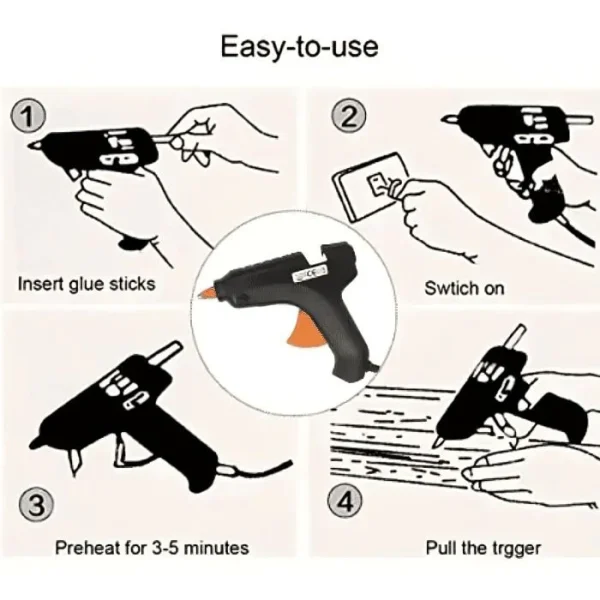 Easy-to-use

1

Insert glue sticks

2

Swtich on

3

Preheat for 3-5 minutes

4

Pull the trgger