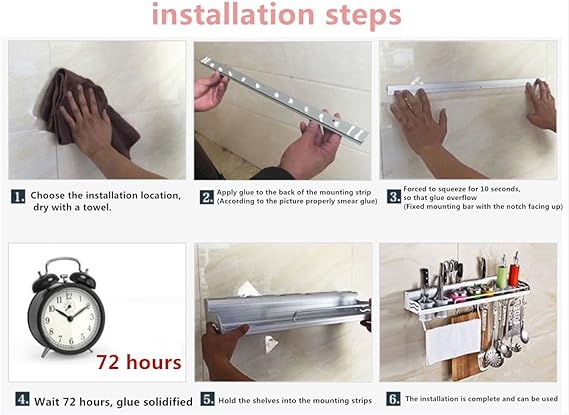 installation steps

1. Choose the installation location, dry with a towel.

2. Apply glue to the back of the mounting strip (According to the picture properly smear glue)

3. Forced to squeeze for 10 seconds, so that glue overflow (Fixed mounting bar with the notch facing up)

72 hours

4. Wait 72 hours, glue solidified

5. Hold the shelves into the mounting strips

6. The installation is complete and can be used